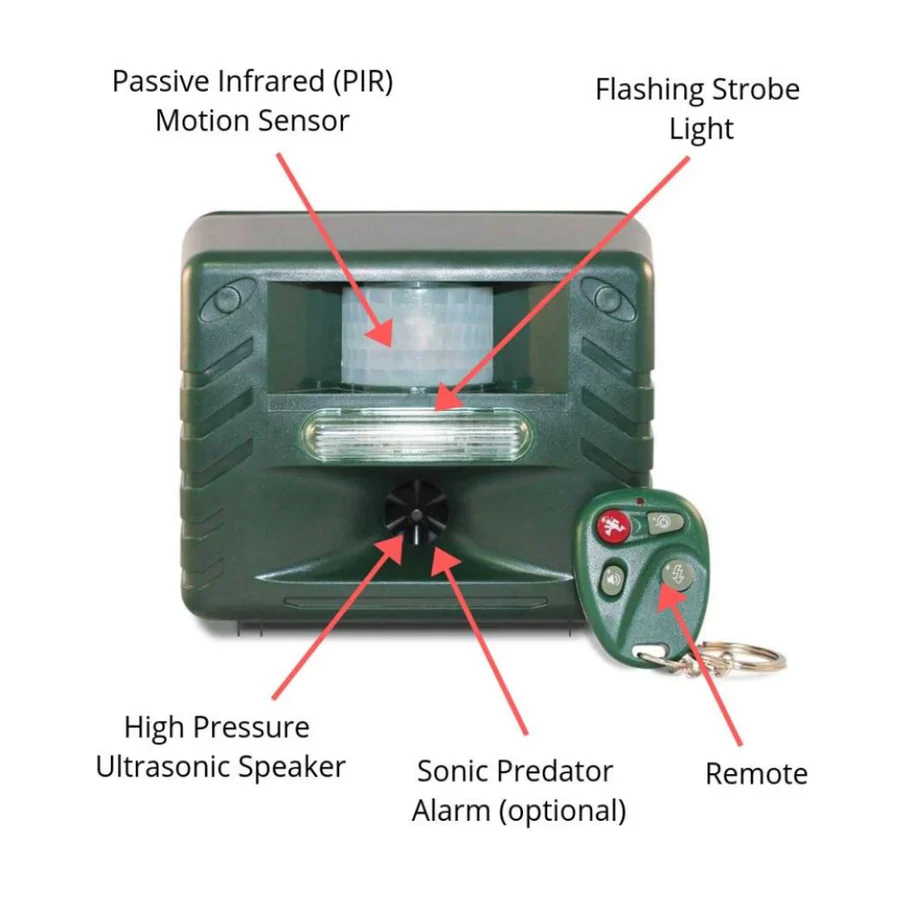 Passive Infrared (PIR) Motion Sensor

Flashing Strobe Light

High Pressure Ultrasonic Speaker

Sonic Predator Alarm (optional)

Remote