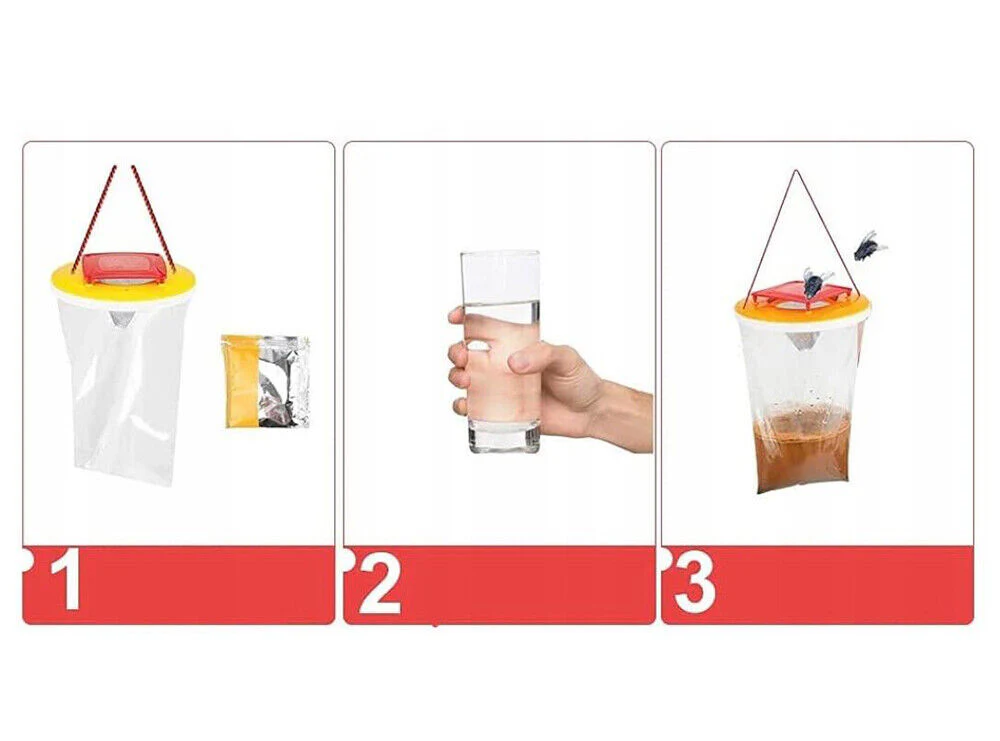 1

2

3