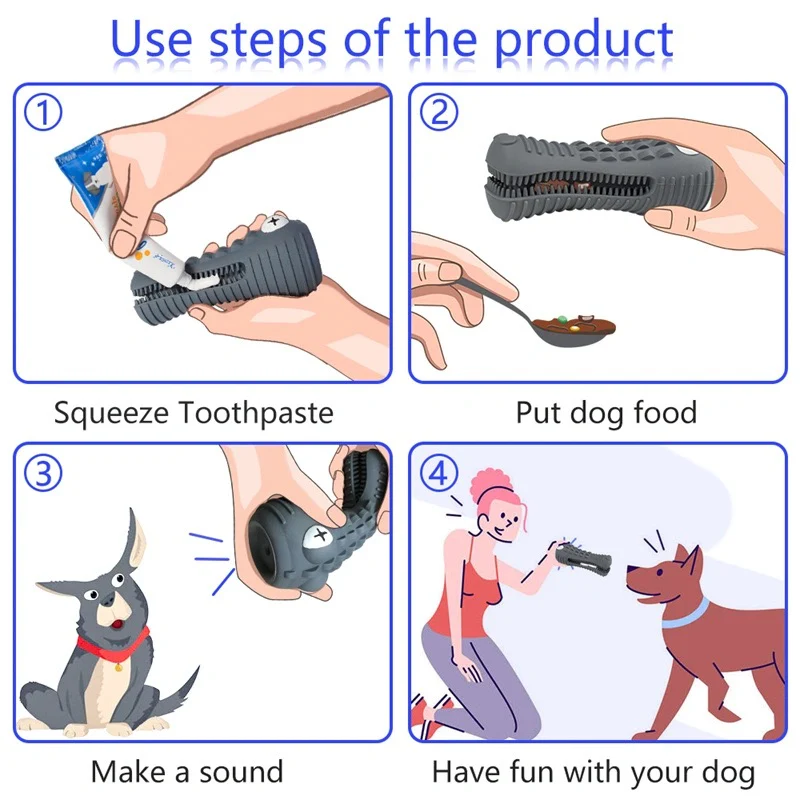 Use steps of the product

①

Squeeze Toothpaste

②

Put dog food

③

Make a sound

④

Have fun with your dog